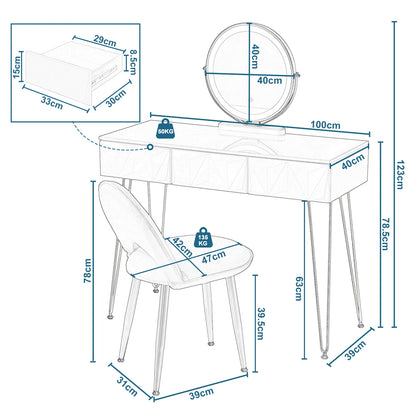 29cm
8.5cm
15cm
33cm
30cm
40cm
40cm
100cm
50KG
40cm
123cm
78.5cm
135 KG
42cm
47cm
78cm
63cm
39.5cm
39cm
31cm
39cm